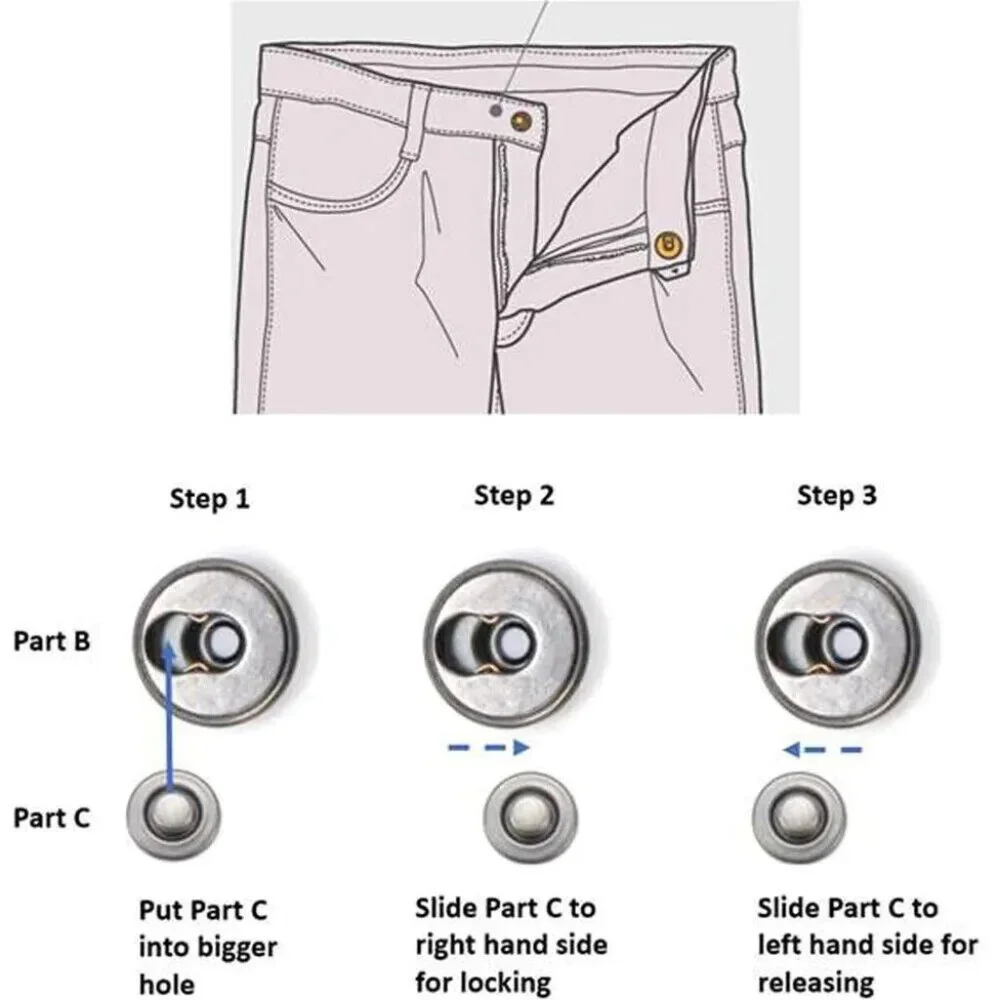 Step 1

Step 2

Step 3

Part B

Part C

Put Part C into bigger hole

Slide Part C to right hand side for locking

Slide Part C to left hand side for releasing